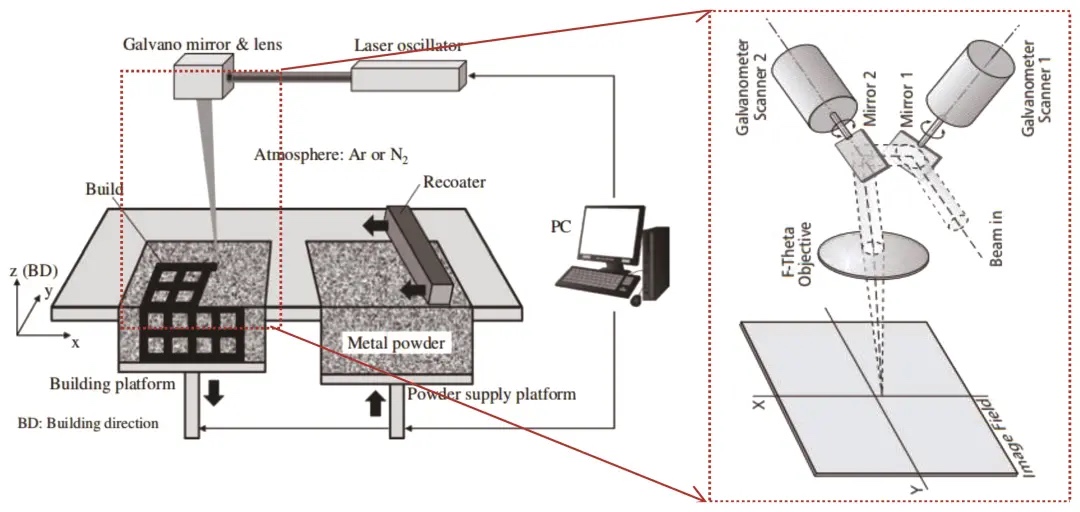 Galvano mirror & lens
Laser oscillator
Atmosphere: Ar or $N_2$
Build
Recoater
PC
z (BD)
y
x
Metal powder
Building platform
Powder supply platform
BD: Building direction

Galvanometer Scanner 2
Mirror 2
Mirror 1
Galvanometer Scanner 1
F-Theta Objective
Beam in
X
Y
Image Field